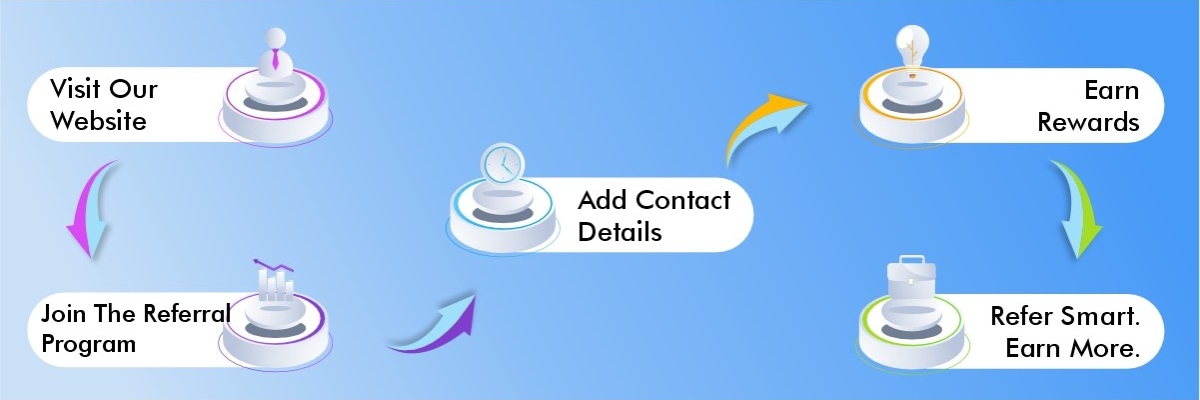 Visit Our Website

Join The Referral Program

Add Contact Details

Earn Rewards

Refer Smart. Earn More.